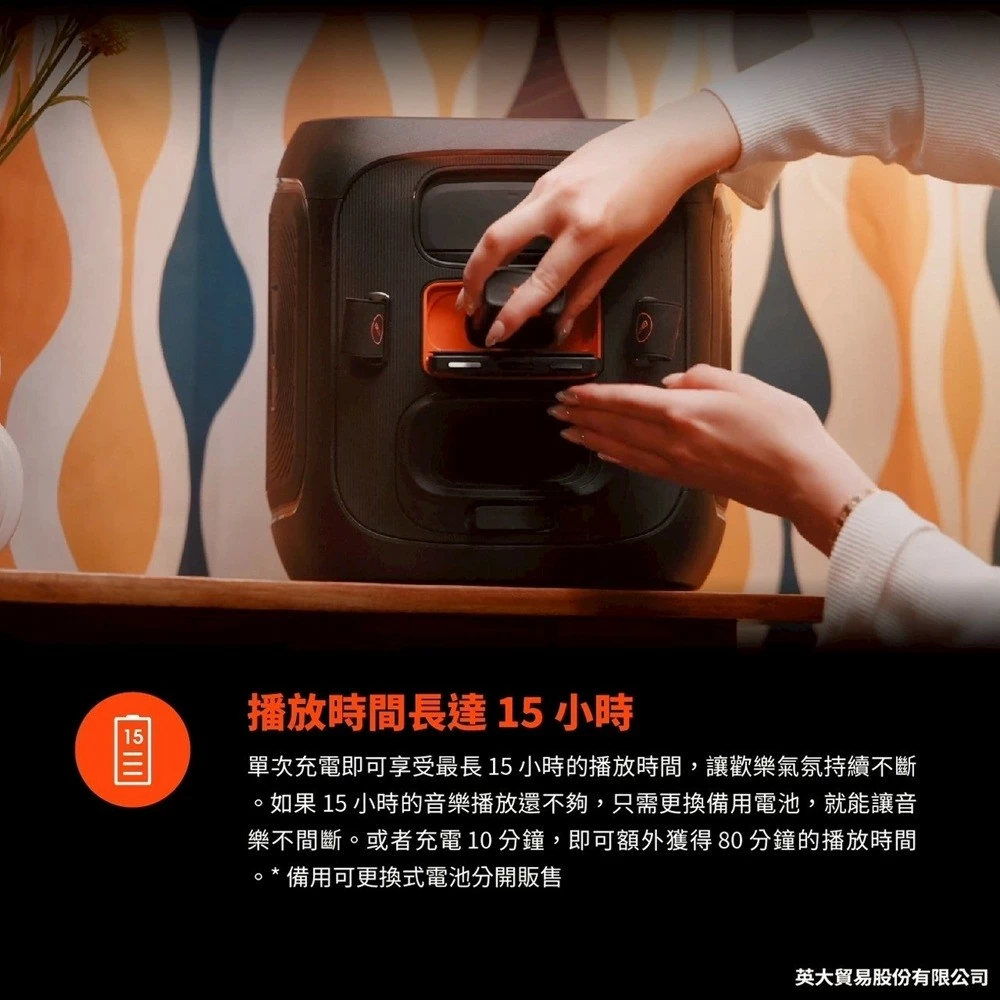 15

播放時間長達 15 小時

單次充電即可享受最長 15 小時的播放時間，讓歡樂氣氛持續不斷。如果 15 小時的音樂播放還不夠，只需更換備用電池，就能讓音樂不間斷。或者充電 10 分鐘，即可額外獲得 80 分鐘的播放時間。* 備用可更換式電池分開販售

英大貿易股份有限公司