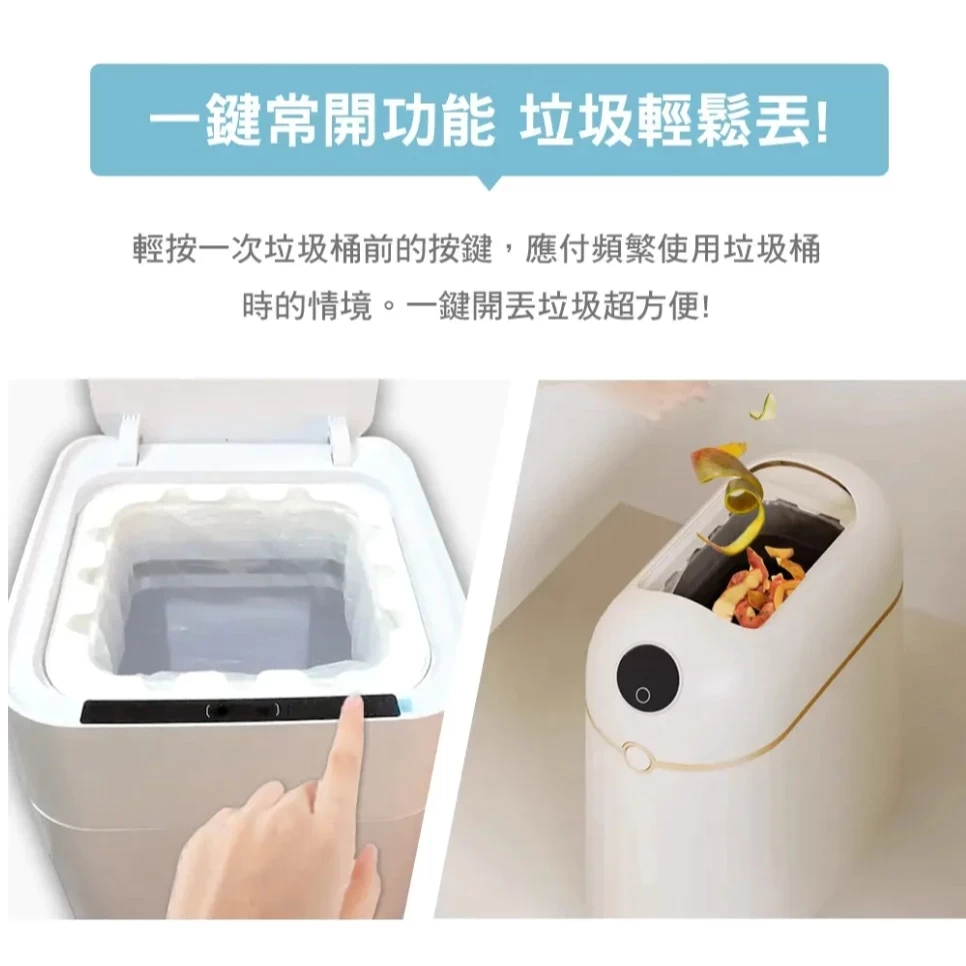 一鍵常開功能 垃圾輕鬆丟!

輕按一次垃圾桶前的按鍵，應付頻繁使用垃圾桶時的情境。一鍵開丟垃圾超方便!